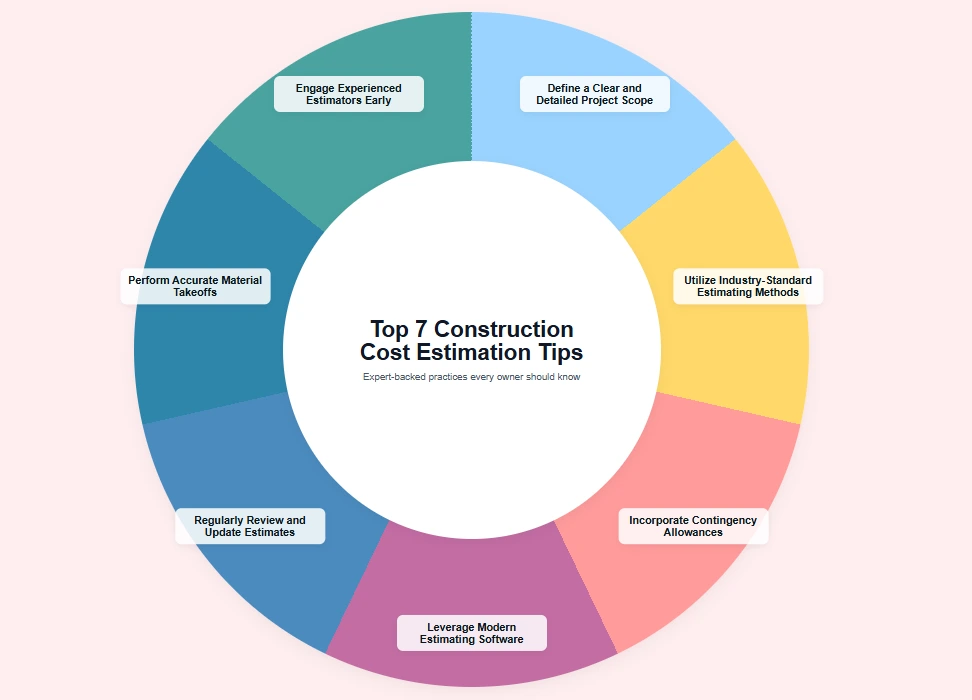 Top 7 Construction Cost Estimation Tips

Expert-backed practices every owner should know

Define a Clear and Detailed Project Scope

Utilize Industry-Standard Estimating Methods

Incorporate Contingency Allowances

Leverage Modern Estimating Software

Regularly Review and Update Estimates

Perform Accurate Material Takeoffs

Engage Experienced Estimators Early